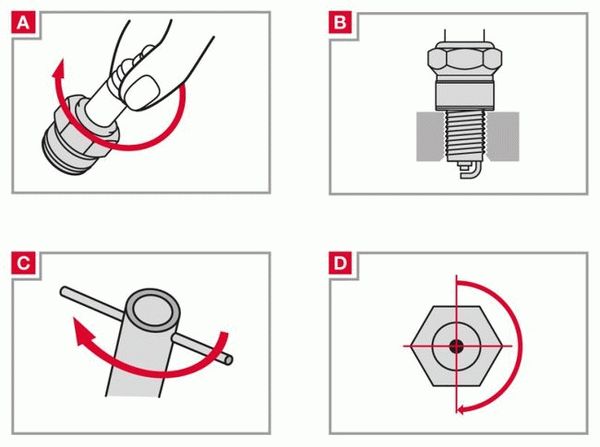 A

B

C

D